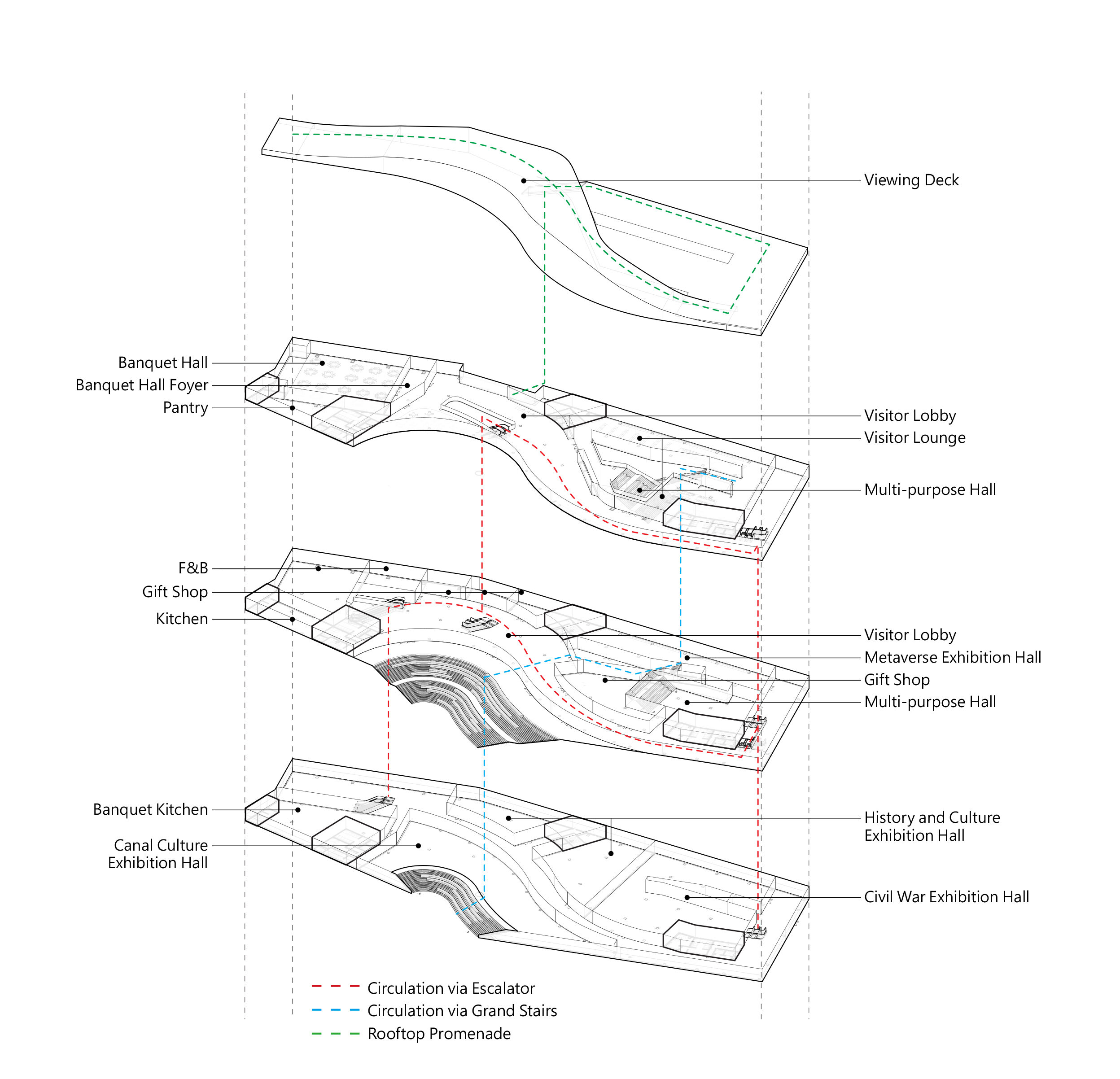 Viewing Deck

Banquet Hall
Banquet Hall Foyer
Pantry

Visitor Lobby
Visitor Lounge
Multi-purpose Hall

F&B
Gift Shop
Kitchen

Visitor Lobby
Metaverse Exhibition Hall
Gift Shop
Multi-purpose Hall

Banquet Kitchen
Canal Culture Exhibition Hall

History and Culture Exhibition Hall

Civil War Exhibition Hall

Circulation via Escalator
Circulation via Grand Stairs
Rooftop Promenade